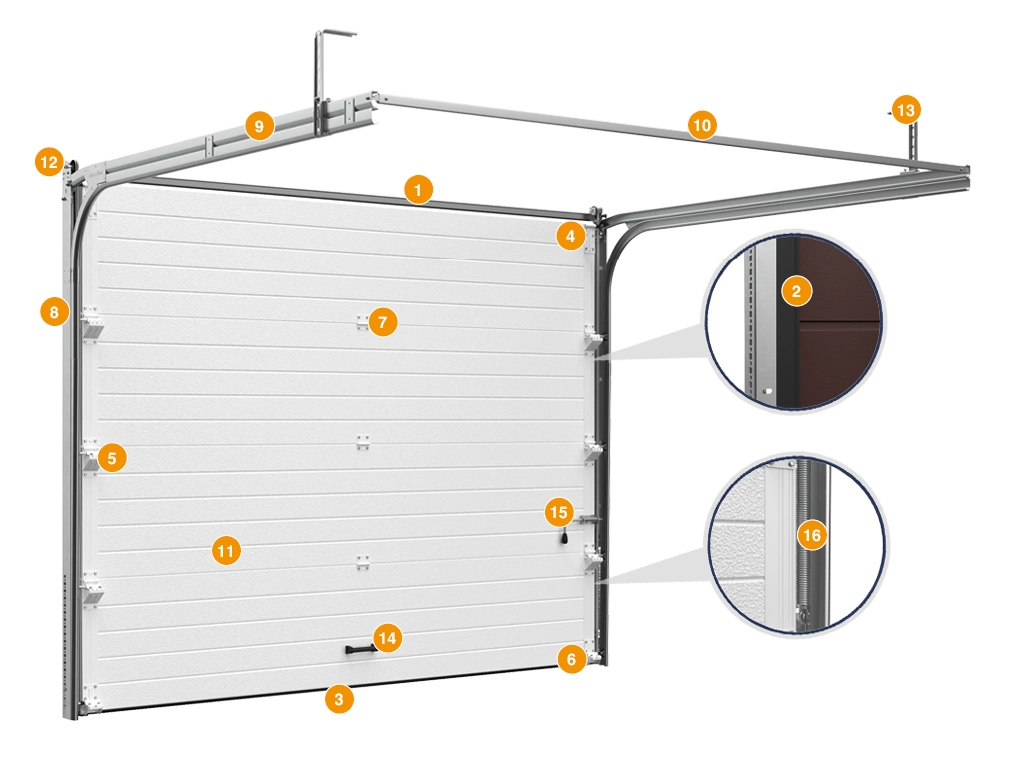 12
9
10
13
1
4
2
8
7
5
15
16
11
14
6
3